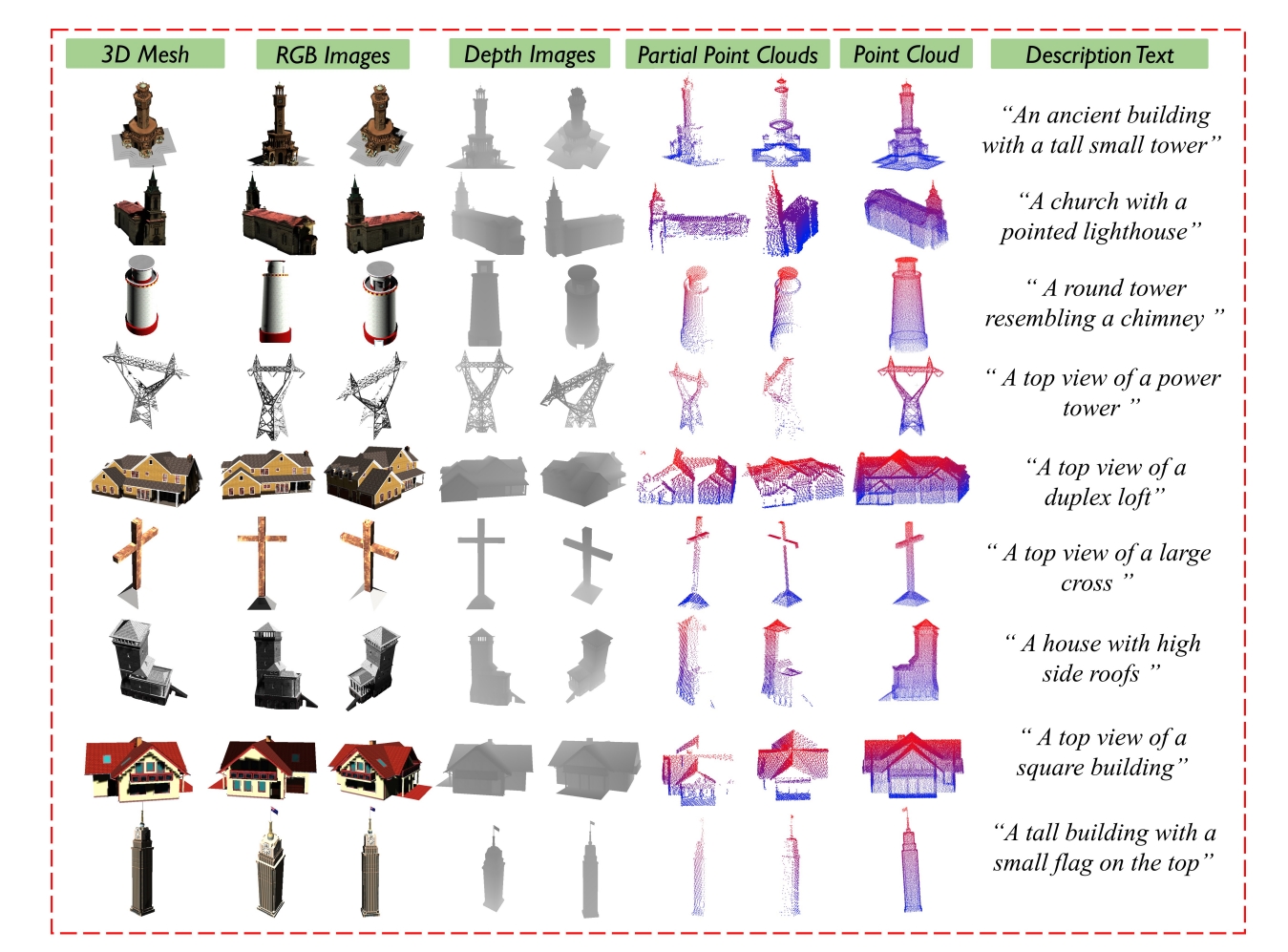 3D Mesh

RGB Images

Depth Images

Partial Point Clouds

Point Cloud

Description Text

“An ancient building with a tall small tower”

“A church with a pointed lighthouse”

“ A round tower resembling a chimney ”

“ A top view of a power tower ”

“A top view of a duplex loft”

“ A top view of a large cross ”

“ A house with high side roofs ”

“ A top view of a square building”

“A tall building with a small flag on the top”